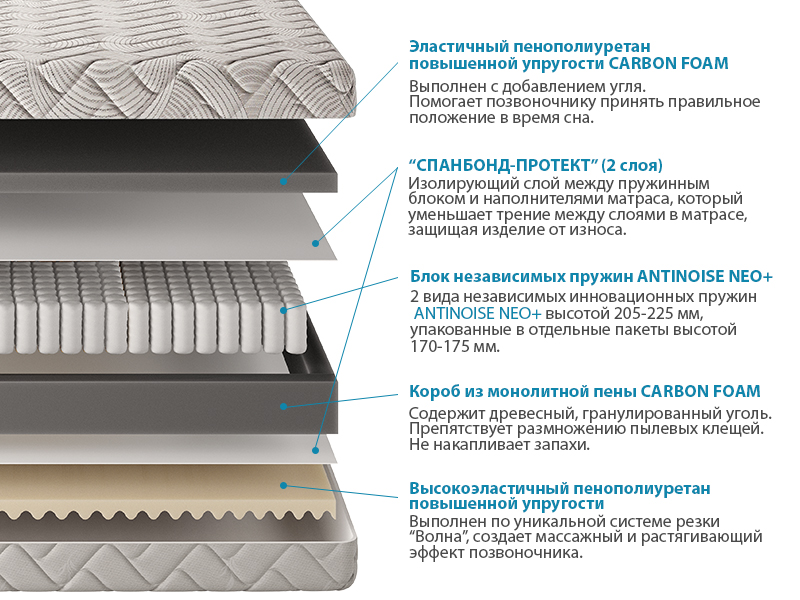 Эластичный пенополиуретан повышенной упругости CARBON FOAM

Выполнен с добавлением угля. Помогает позвоночнику принять правильное положение в время сна.

“СПАНБОНД-ПРОТЕКТ” (2 слоя)

Изолирующий слой между пружинным блоком и наполнителями матраса, который уменьшает трение между слоями в матрасе, защищая изделие от износа.

Блок независимых пружин ANTINOISE NEO+

2 вида независимых инновационных пружин ANTINOISE NEO+ высотой 205-225 мм, упакованные в отдельные пакеты высотой 170-175 мм.

Короб из монолитной пены CARBON FOAM

Содержит древесный, гранулированный уголь. Препятствует размножению пылевых клещей. Не накапливает запахи.

Высокоэластичный пенополиуретан повышенной упругости

Выполнен по уникальной системе резки “Волна”, создает массажный и растягивающий эффект позвоночника.